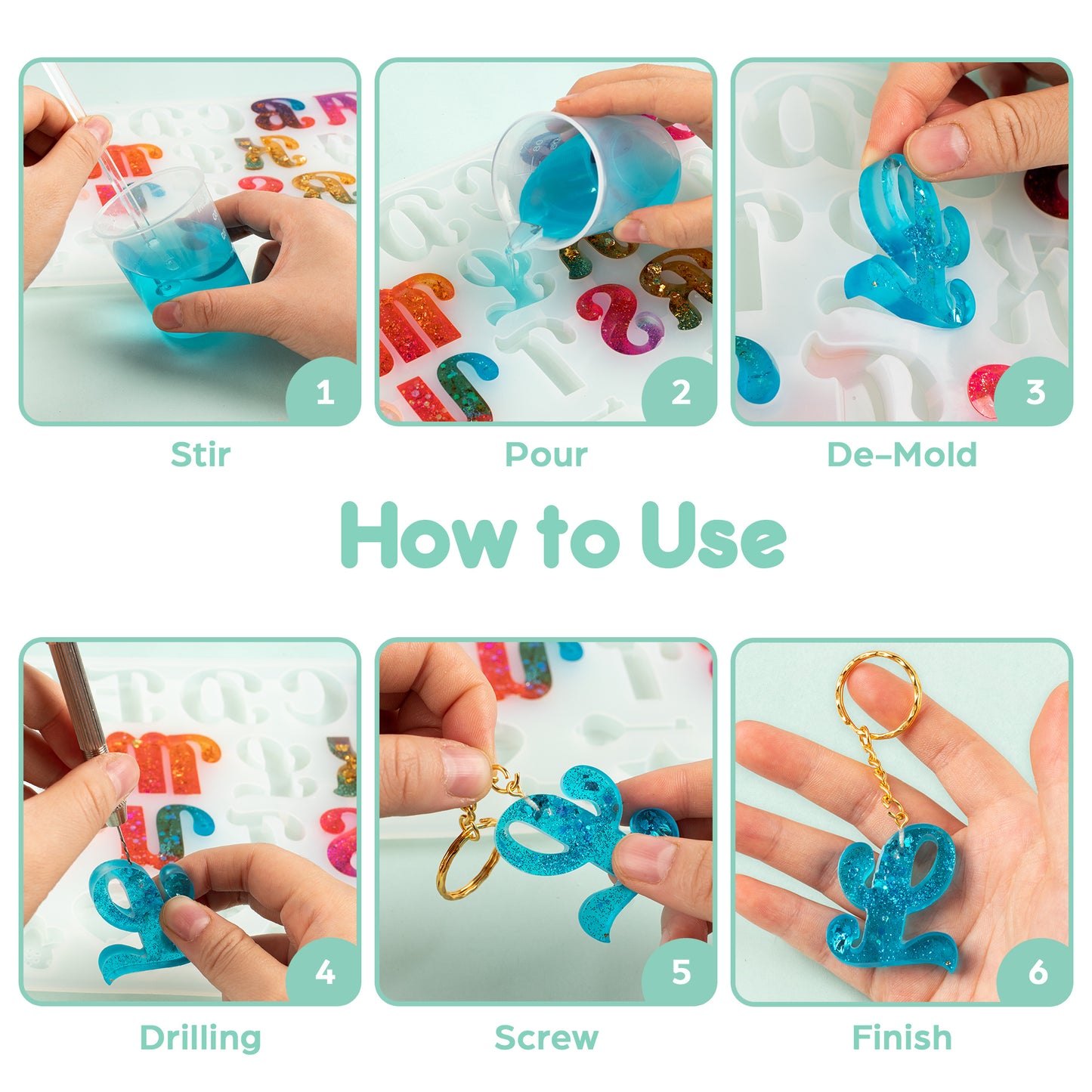 1
Stir

2
Pour

3
De-Mold

How to Use

4
Drilling

5
Screw

6
Finish