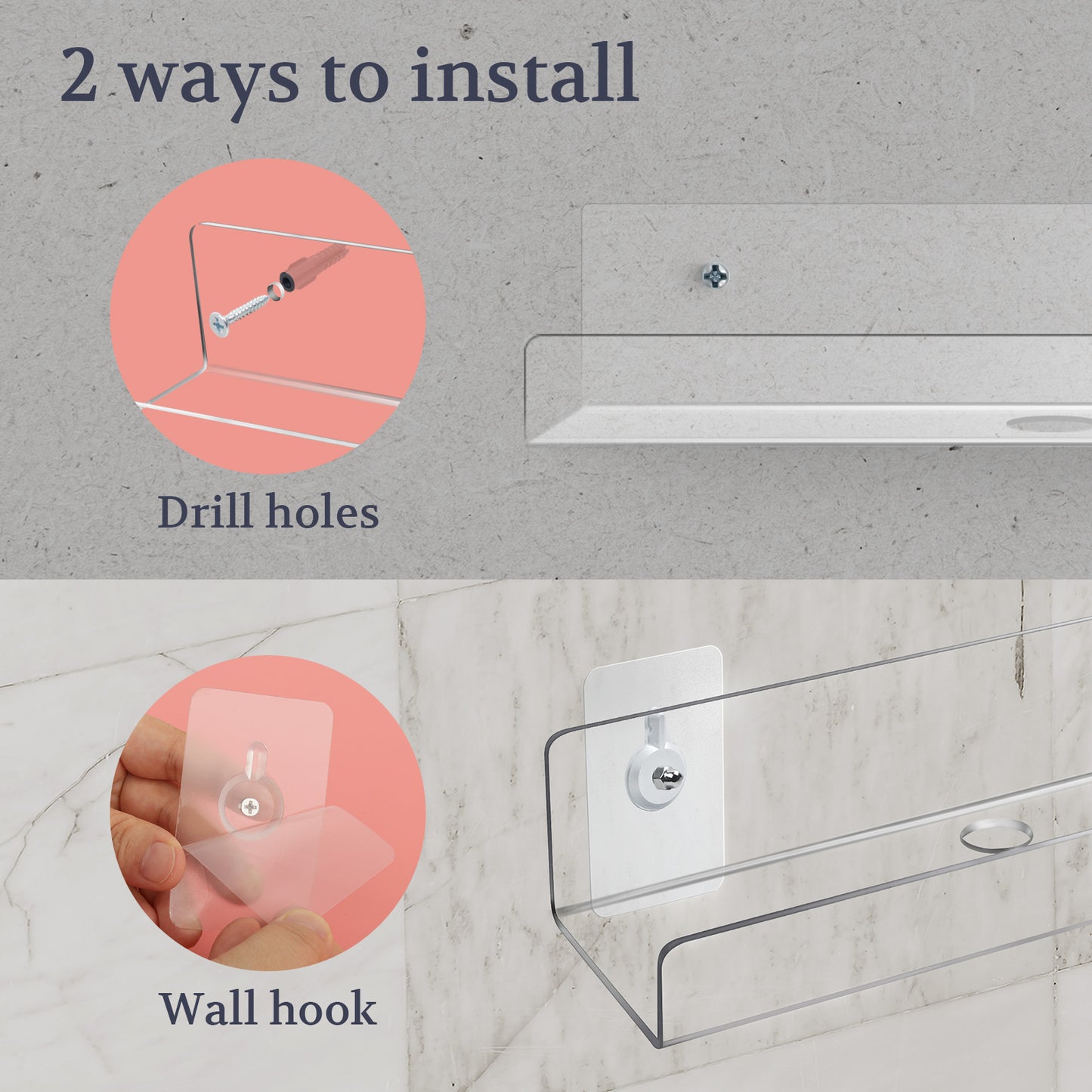 2 ways to install

Drill holes

Wall hook