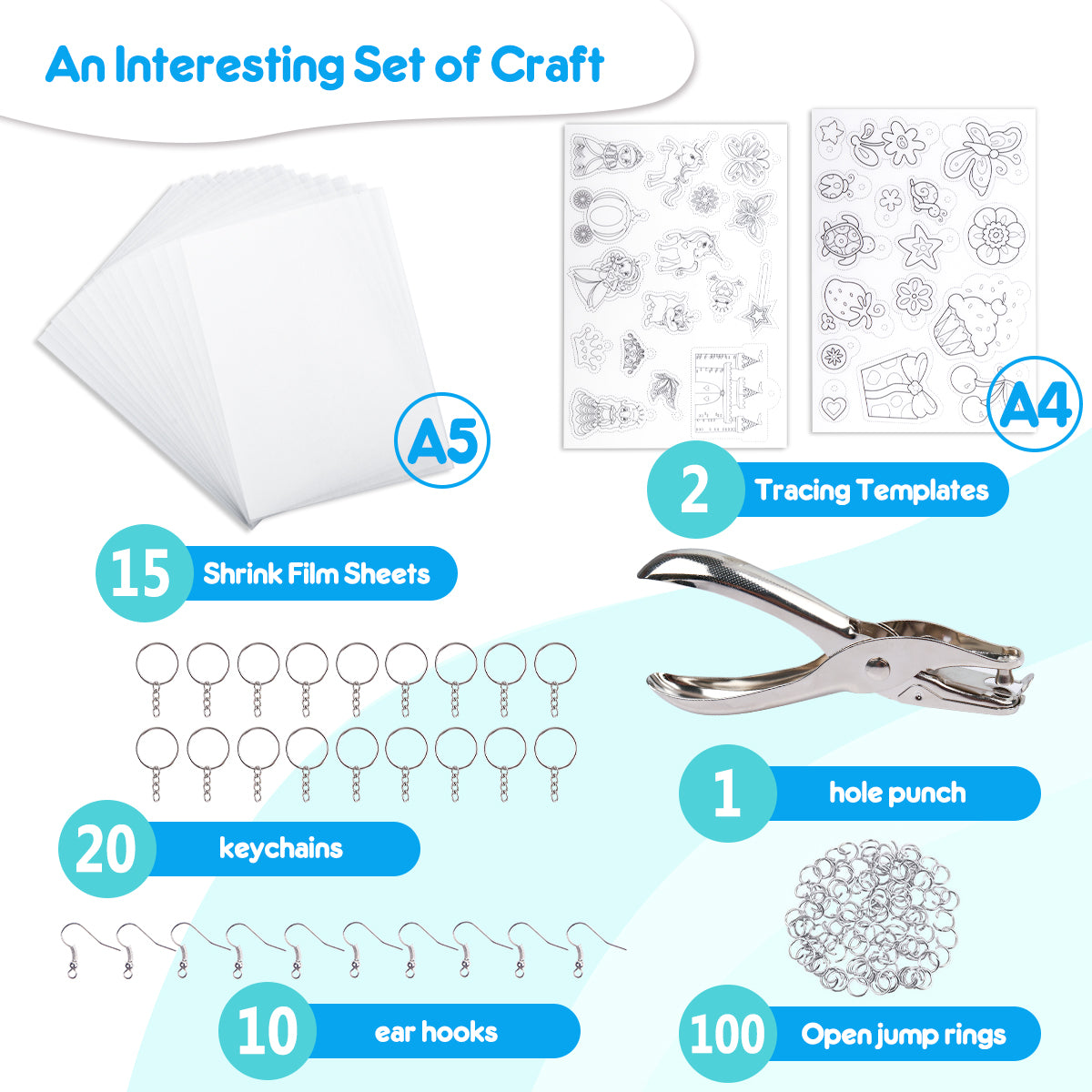 An Interesting Set of Craft

A5

A4

2 Tracing Templates

15 Shrink Film Sheets

1 hole punch

20 keychains

10 ear hooks

100 Open jump rings