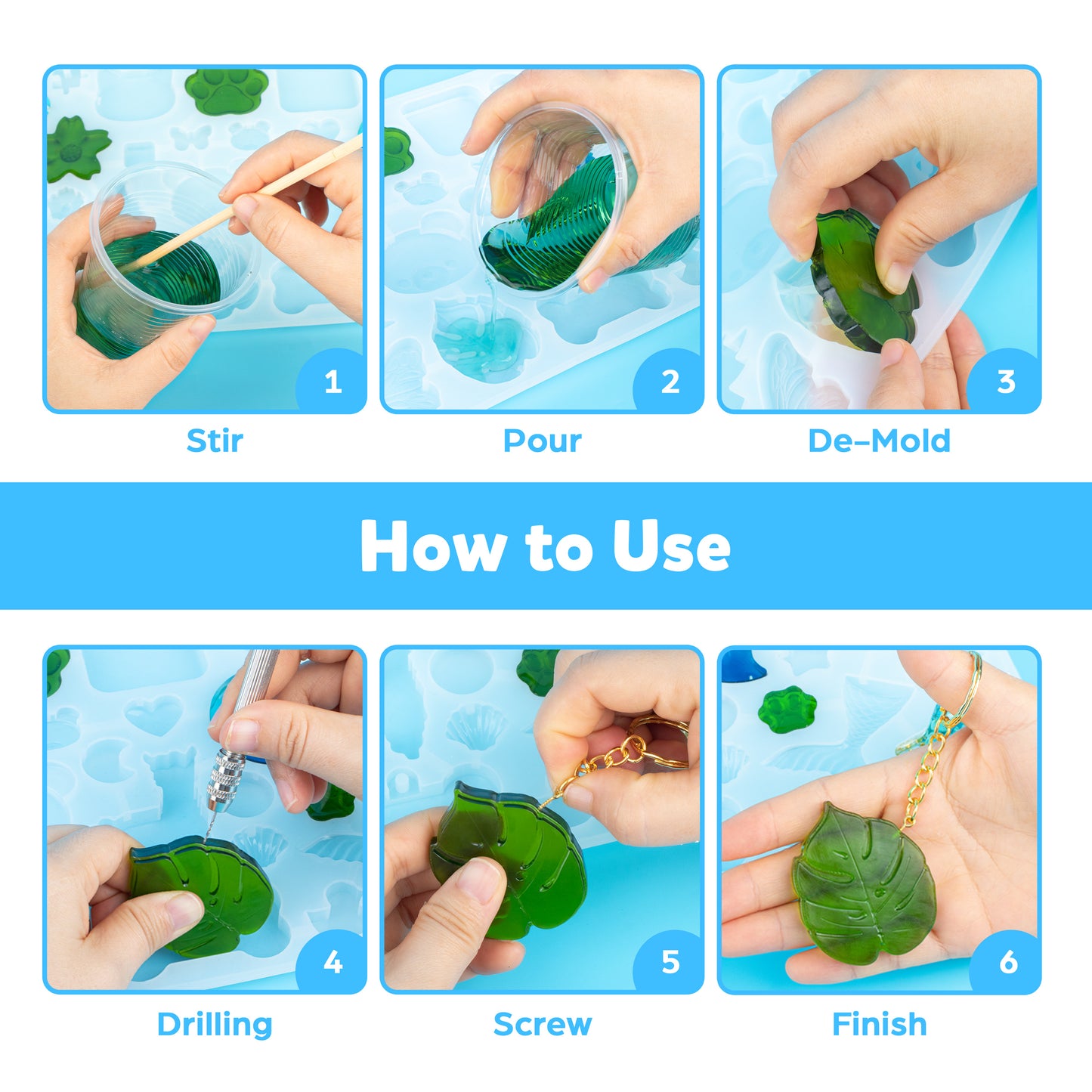 1
Stir

2
Pour

3
De-Mold

How to Use

4
Drilling

5
Screw

6
Finish